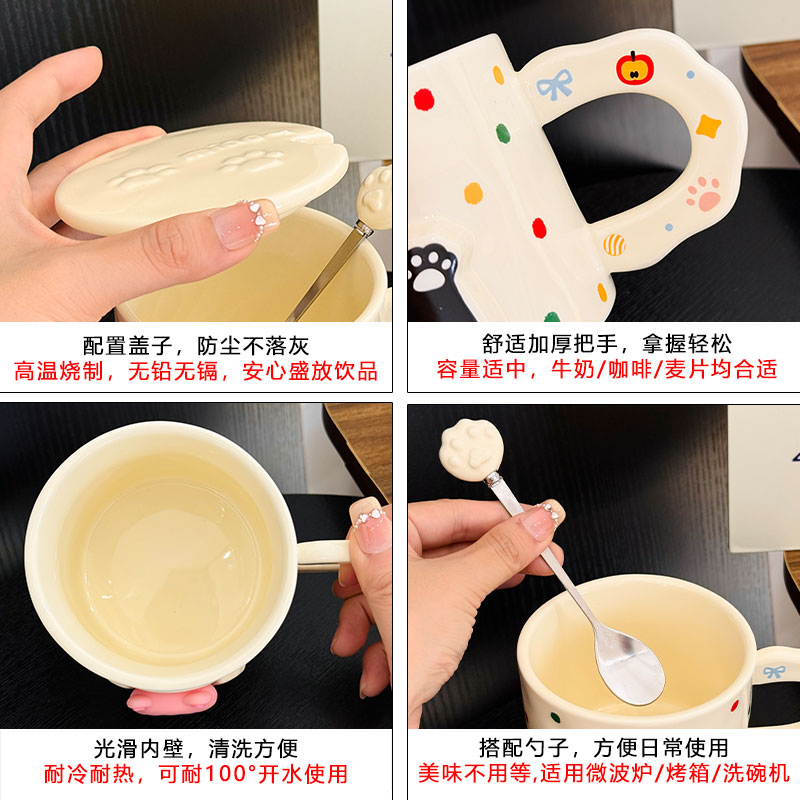 配置盖子，防尘不落灰
高温烧制，无铅无镉，安心盛放饮品

舒适加厚把手，拿握轻松
容量适中，牛奶/咖啡/麦片均合适

光滑内壁，清洗方便
耐冷耐热，可耐100°开水使用

搭配勺子，方便日常使用
美味不用等,适用微波炉/烤箱/洗碗机